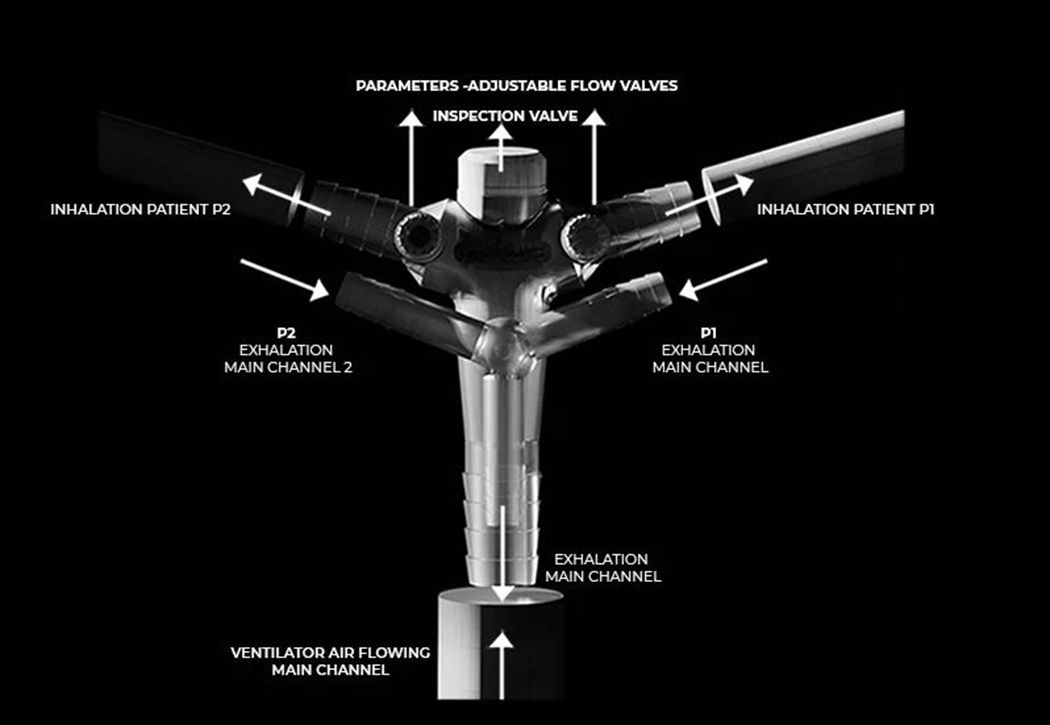 PARAMETERS -ADJUSTABLE FLOW VALVES

INSPECTION VALVE

INHALATION PATIENT P2

INHALATION PATIENT P1

P2
EXHALATION
MAIN CHANNEL 2

P1
EXHALATION
MAIN CHANNEL

EXHALATION
MAIN CHANNEL

VENTILATOR AIR FLOWING
MAIN CHANNEL